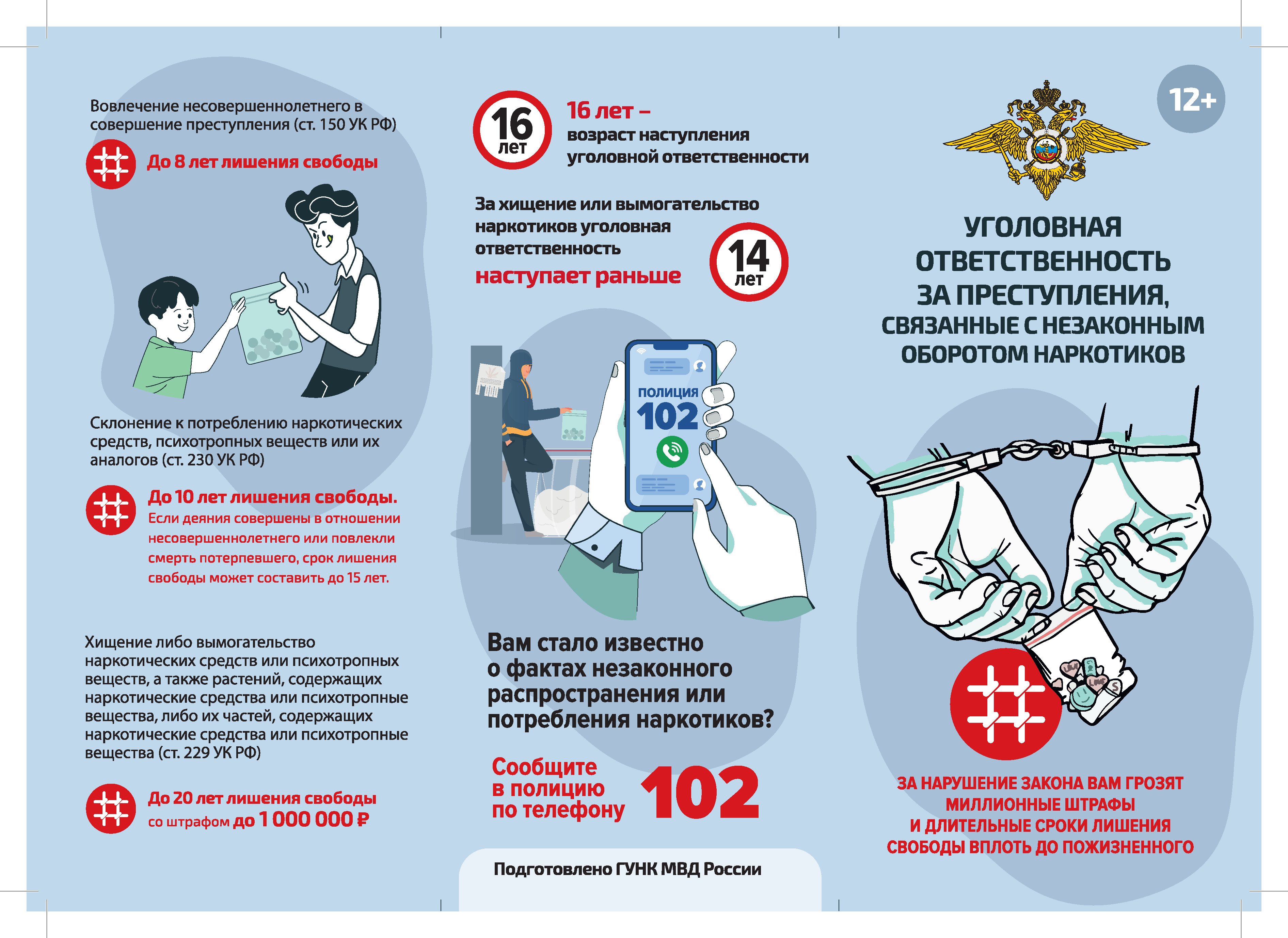 Вовлечение несовершеннолетнего в совершение преступления (ст. 150 УК РФ)

До 8 лет лишения свободы

Склонение к потреблению наркотических средств, психотропных веществ или их аналогов (ст. 230 УК РФ)

До 10 лет лишения свободы. Если деяния совершены в отношении несовершеннолетнего или повлекли смерть потерпевшего, срок лишения свободы может составить до 15 лет.

Хищение либо вымогательство наркотических средств или психотропных веществ, а также растений, содержащих наркотические средства или психотропные вещества, либо их частей, содержащих наркотические средства или психотропные вещества (ст. 229 УК РФ)

До 20 лет лишения свободы со штрафом до 1 000 000 ₽

16 лет

16 лет – возраст наступления уголовной ответственности

За хищение или вымогательство наркотиков уголовная ответственность наступает раньше

14 лет

ПОЛИЦИЯ 102

Вам стало известно о фактах незаконного распространения или потребления наркотиков?

Сообщите в полицию по телефону 102

Подготовлено ГУНК МВД России

12+

УГОЛОВНАЯ ОТВЕТСТВЕННОСТЬ ЗА ПРЕСТУПЛЕНИЯ, СВЯЗАННЫЕ С НЕЗАКОННЫМ ОБОРОТОМ НАРКОТИКОВ

ЗА НАРУШЕНИЕ ЗАКОНА ВАМ ГРОЗЯТ МИЛЛИОННЫЕ ШТРАФЫ И ДЛИТЕЛЬНЫЕ СРОКИ ЛИШЕНИЯ СВОБОДЫ ВПЛОТЬ ДО ПОЖИЗНЕННОГО